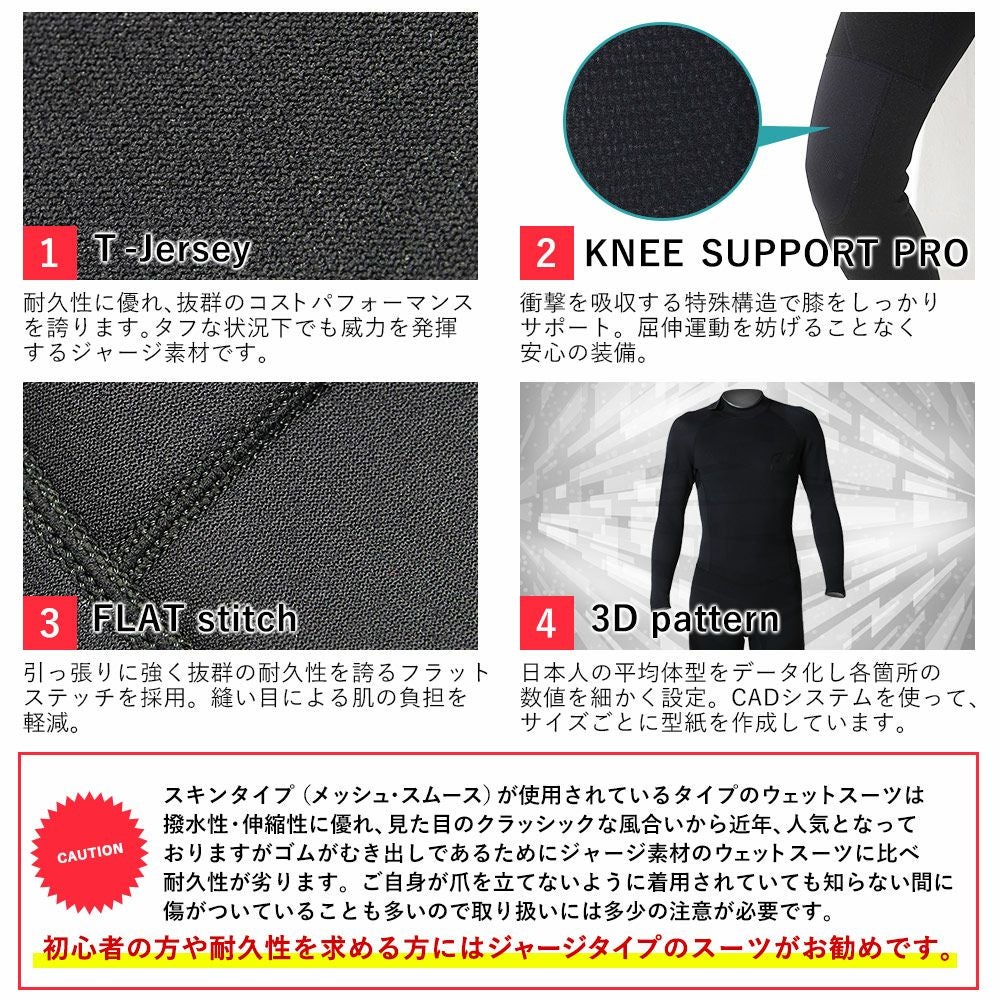 1 T-Jersey

耐久性に優れ、抜群のコストパフォーマンスを誇ります。タフな状況下でも威力を発揮するジャージ素材です。

2 KNEE SUPPORT PRO

衝撃を吸収する特殊構造で膝をしっかりサポート。屈伸運動を妨げることなく安心の装備。

3 FLAT stitch

引っ張りに強く抜群の耐久性を誇るフラットステッチを採用。縫い目による肌の負担を軽減。

4 3D pattern

日本人の平均体型をデータ化し各箇所の数値を細かく設定。CADシステムを使って、サイズごとに型紙を作成しています。

CAUTION

スキンタイプ（メッシュ・スムース）が使用されているタイプのウェットスーツは撥水性・伸縮性に優れ、見た目のクラッシックな風合いから近年、人気となっておりますがゴムがむき出しであるためにジャージ素材のウェットスーツに比べ耐久性が劣ります。ご自身が爪を立てないように着用されていても知らない間に傷がついていることも多いので取り扱いには多少の注意が必要です。

初心者の方や耐久性を求める方にはジャージタイプのスーツがお勧めです。